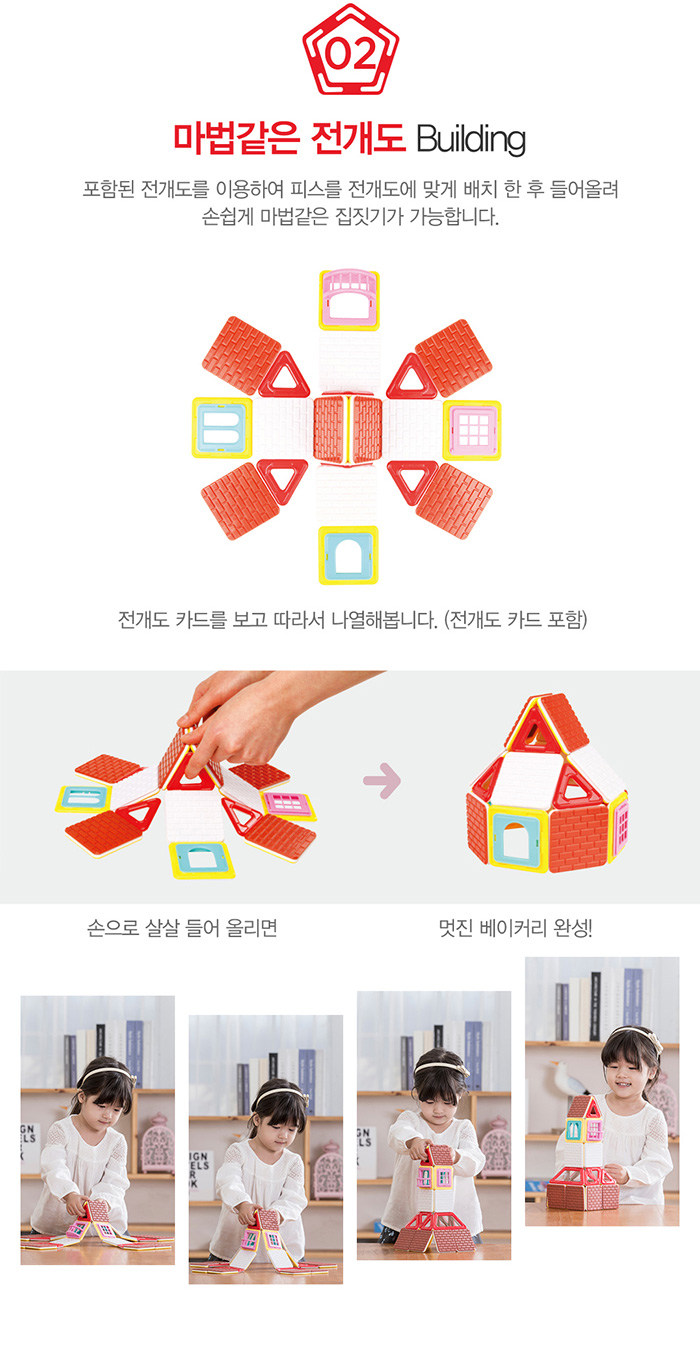 02

마법같은 전개도 Building

포함된 전개도를 이용하여 피스를 전개도에 맞게 배치 한 후 들어올려 손쉽게 마법같은 집짓기가 가능합니다.

전개도 카드를 보고 따라서 나열해봅니다. (전개도 카드 포함)

손으로 살살 들어 올리면

멋진 베이커리 완성!